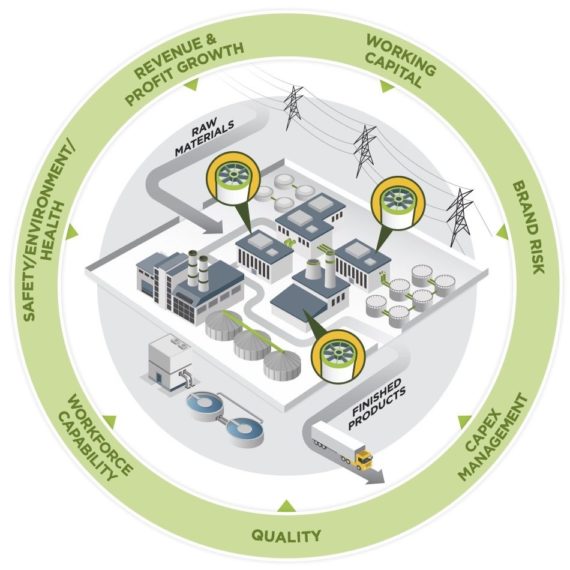 REVENUE & PROFIT GROWTH

WORKING CAPITAL

BRAND RISK

CAPEX MANAGEMENT

QUALITY

WORKFORCE CAPABILITY

SAFETY/ENVIRONMENT/ HEALTH

RAW MATERIALS

FINISHED PRODUCTS